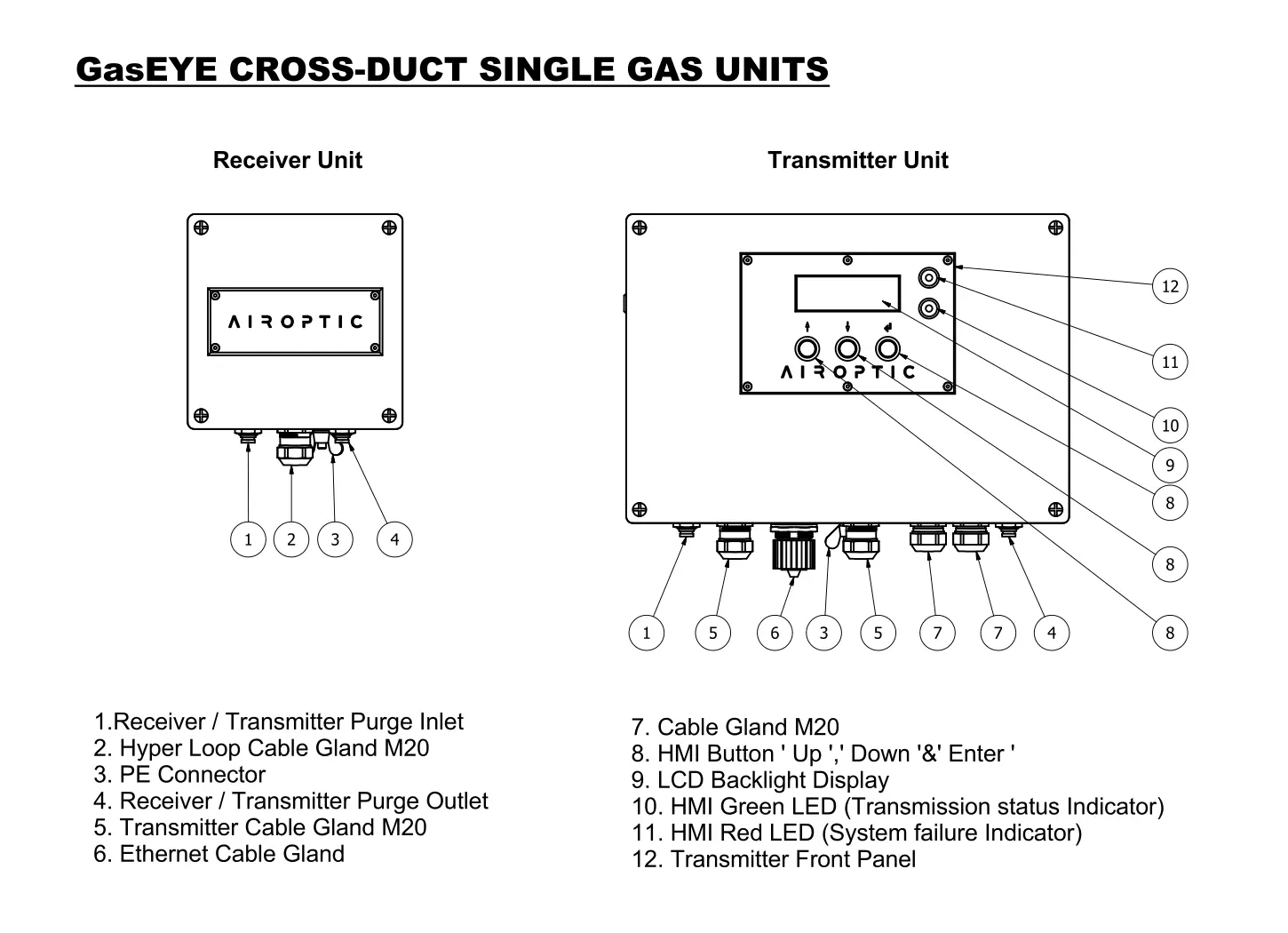 GasEYE CROSS-DUCT SINGLE GAS UNITS

Receiver Unit

AIROPTIC

1 2 3 4

Transmitter Unit

AIROPTIC

12
11
10
9
8
8
8

1 5 6 3 5 7 7 4

1.Receiver / Transmitter Purge Inlet
2. Hyper Loop Cable Gland M20
3. PE Connector
4. Receiver / Transmitter Purge Outlet
5. Transmitter Cable Gland M20
6. Ethernet Cable Gland

7. Cable Gland M20
8. HMI Button ' Up ',' Down '&' Enter '
9. LCD Backlight Display
10. HMI Green LED (Transmission status Indicator)
11. HMI Red LED (System failure Indicator)
12. Transmitter Front Panel