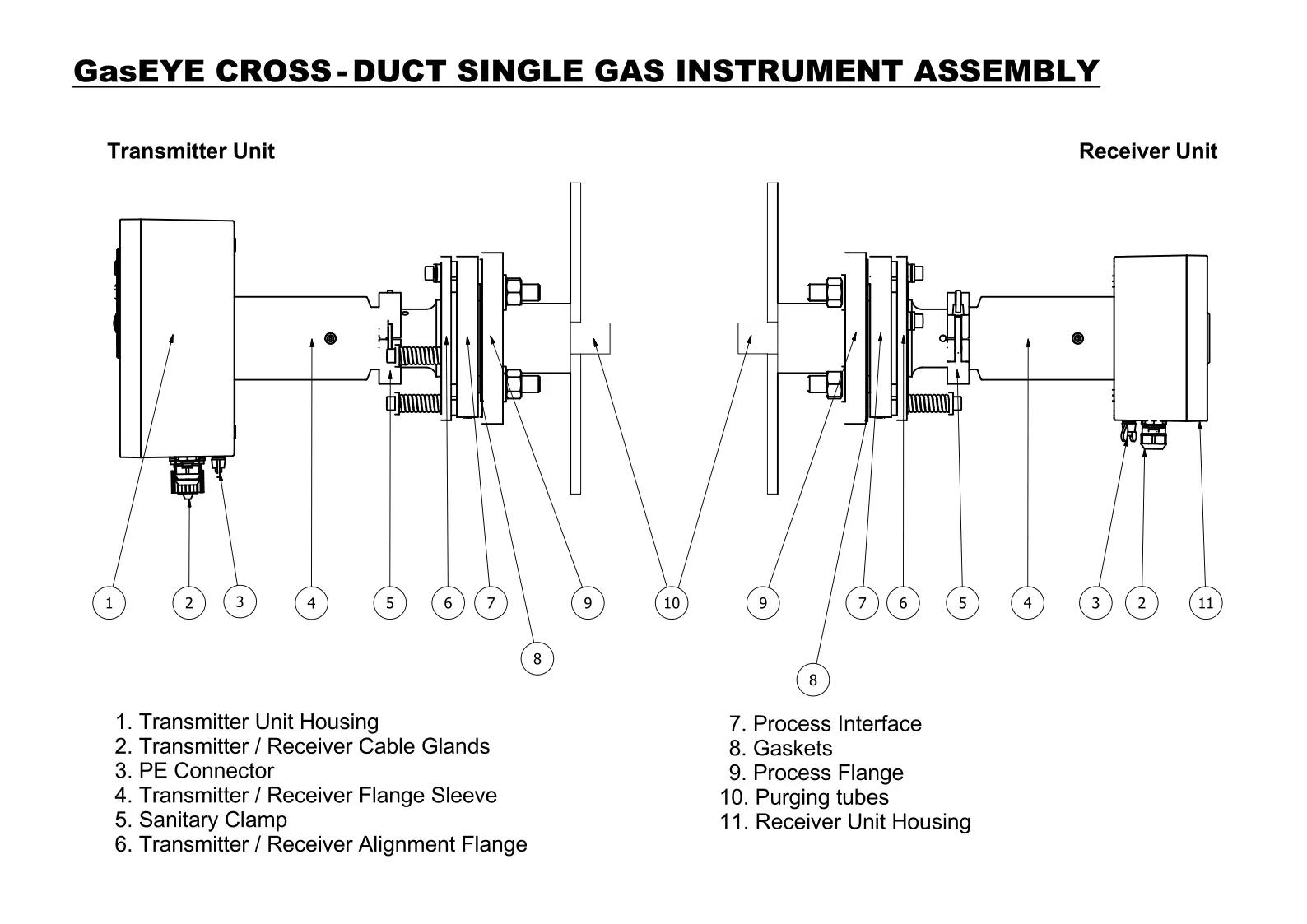 GasEYE CROSS-DUCT SINGLE GAS INSTRUMENT ASSEMBLY

Transmitter Unit

Receiver Unit

1 2 3 4 5 6 7 9 10 9 7 6 5 4 3 2 11

8

8

1. Transmitter Unit Housing
2. Transmitter / Receiver Cable Glands
3. PE Connector
4. Transmitter / Receiver Flange Sleeve
5. Sanitary Clamp
6. Transmitter / Receiver Alignment Flange

7. Process Interface
8. Gaskets
9. Process Flange
10. Purging tubes
11. Receiver Unit Housing