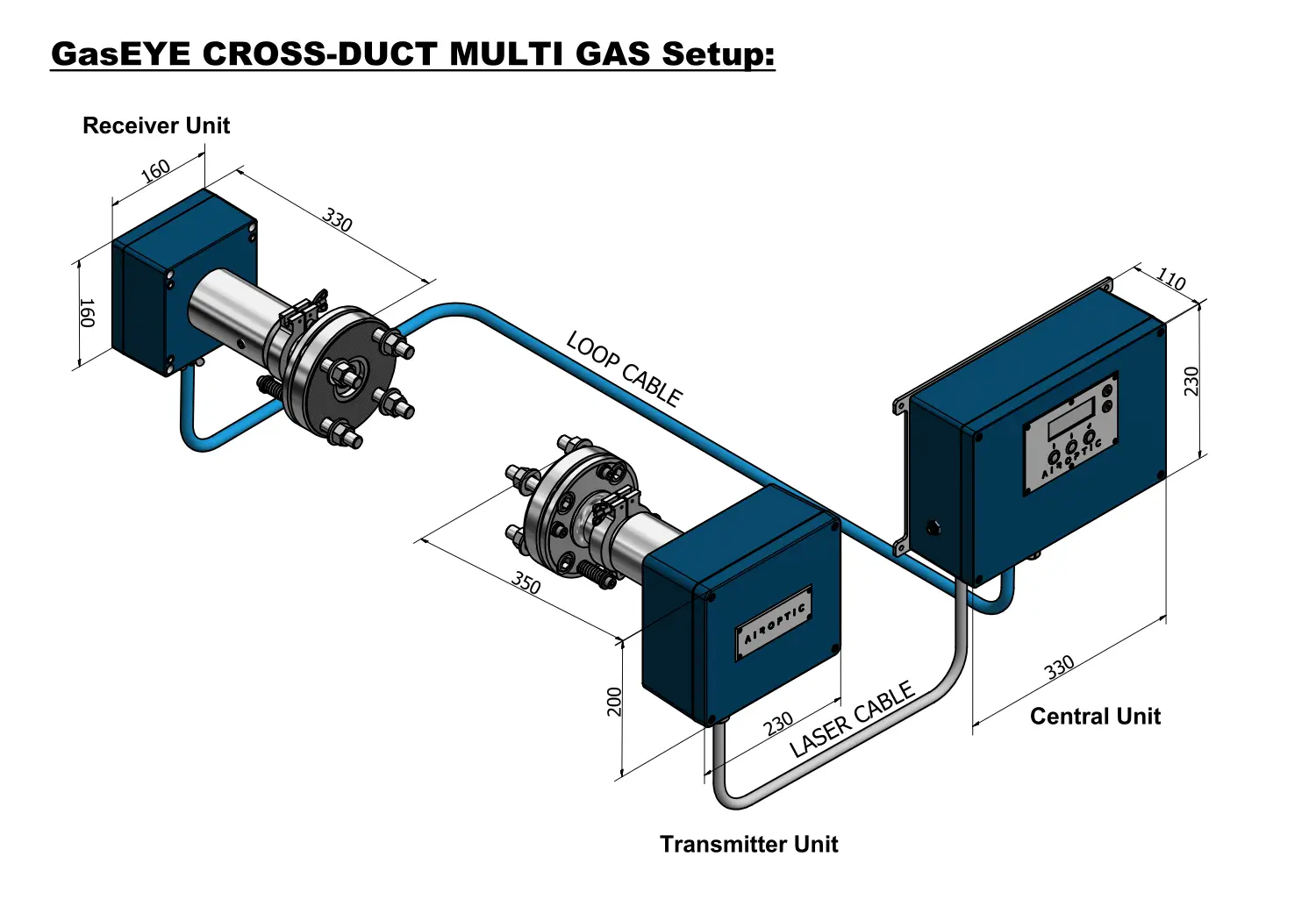 GasEYE CROSS-DUCT MULTI GAS Setup:

Receiver Unit

160

330

160

LOOP CABLE

110

230

AIROPTIC

350

AIROPTIC

200

230

LASER CABLE

330

Central Unit

Transmitter Unit