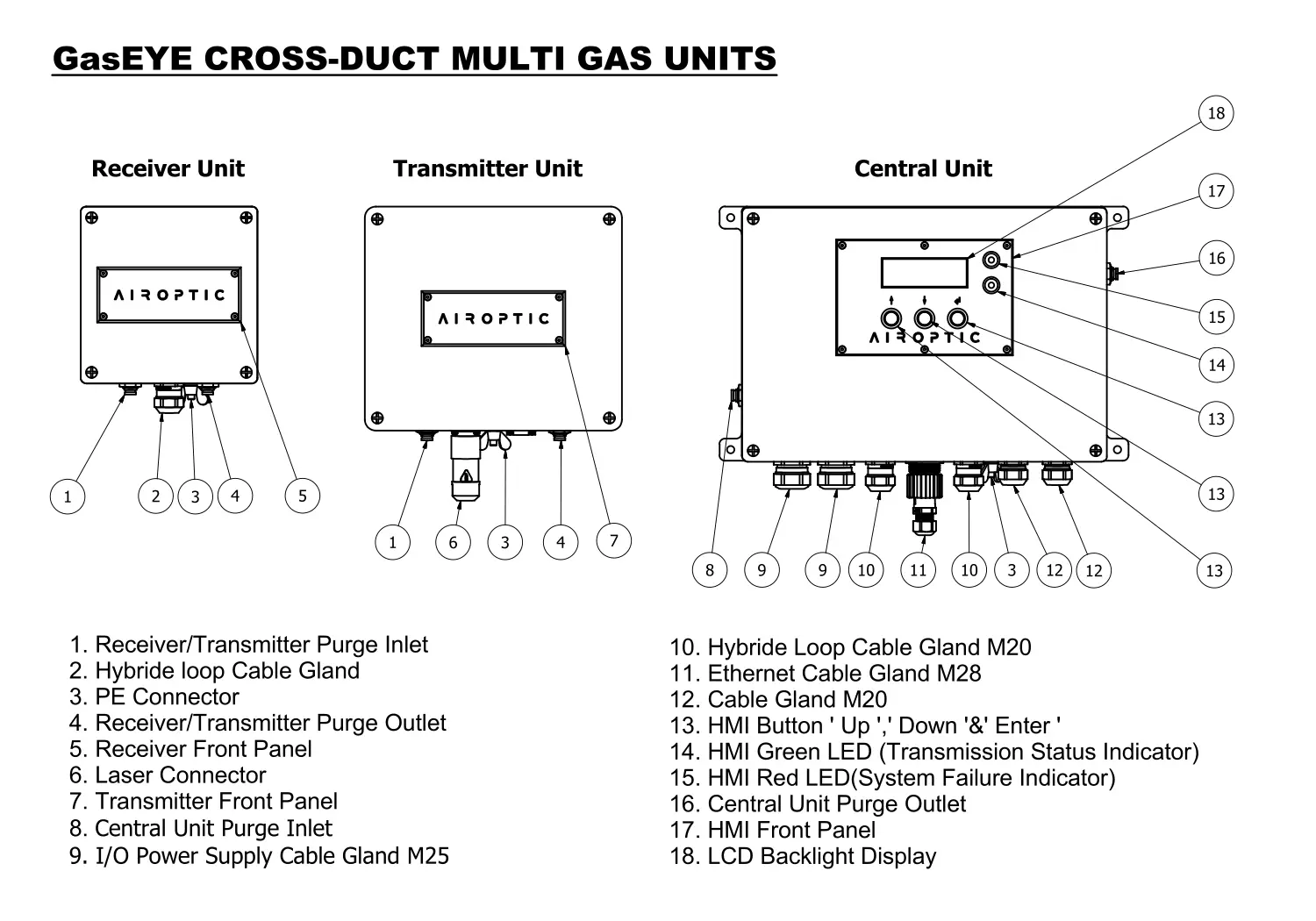 GasEYE CROSS-DUCT MULTI GAS UNITS

Receiver Unit

AIROPTIC

1 2 3 4 5

Transmitter Unit

AIROPTIC

1 6 3 4 7

Central Unit

AIROPTIC

18
17
16
15
14
13
13
13

8 9 9 10 11 10 3 12 12

1. Receiver/Transmitter Purge Inlet
2. Hybride loop Cable Gland
3. PE Connector
4. Receiver/Transmitter Purge Outlet
5. Receiver Front Panel
6. Laser Connector
7. Transmitter Front Panel
8. Central Unit Purge Inlet
9. I/O Power Supply Cable Gland M25

10. Hybride Loop Cable Gland M20
11. Ethernet Cable Gland M28
12. Cable Gland M20
13. HMI Button ' Up ',' Down '&' Enter '
14. HMI Green LED (Transmission Status Indicator)
15. HMI Red LED(System Failure Indicator)
16. Central Unit Purge Outlet
17. HMI Front Panel
18. LCD Backlight Display