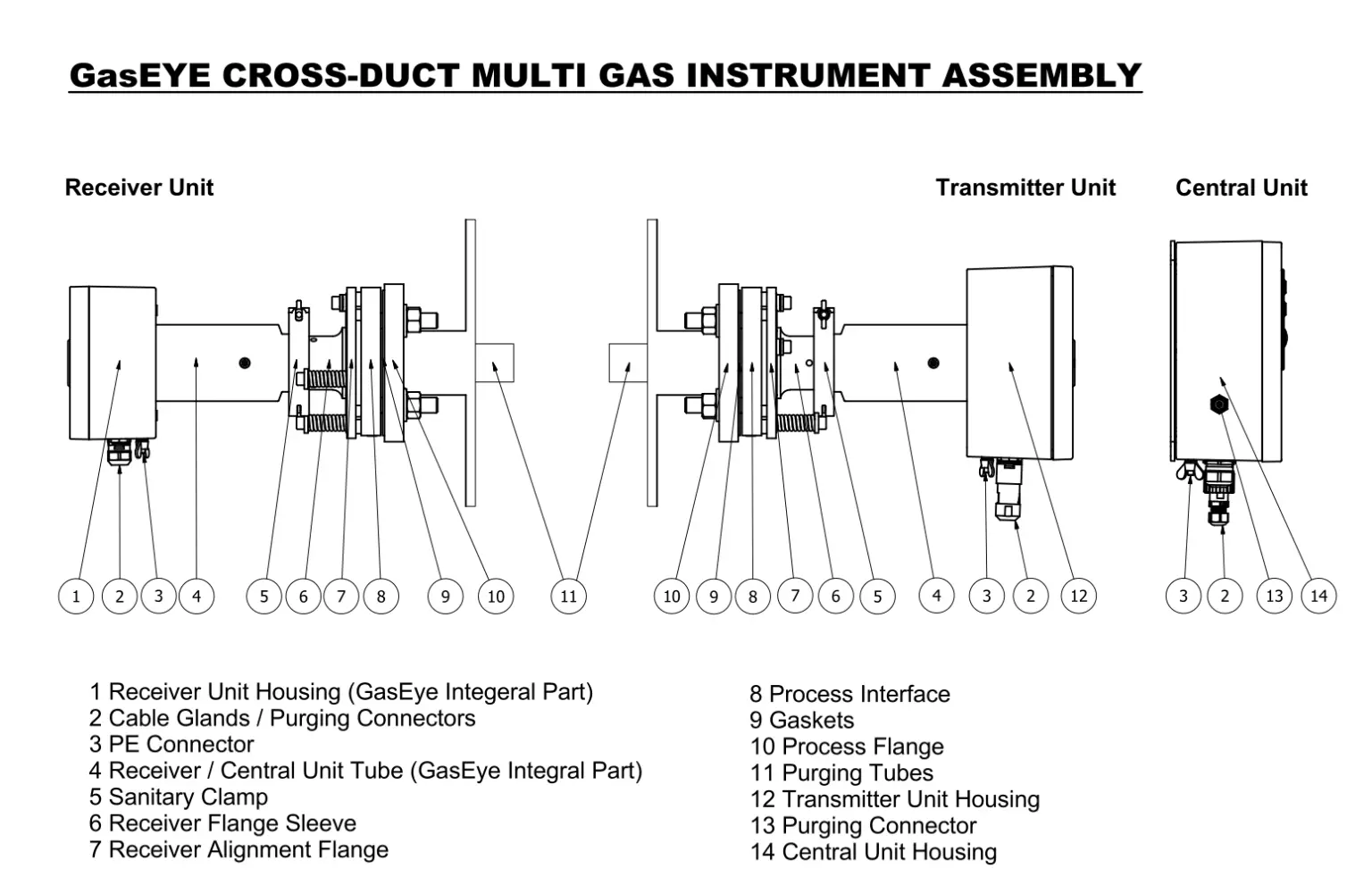 GasEYE CROSS-DUCT MULTI GAS INSTRUMENT ASSEMBLY

Receiver Unit

Transmitter Unit

Central Unit

1 2 3 4 5 6 7 8 9 10 11 10 9 8 7 6 5 4 3 2 12 3 2 13 14

1 Receiver Unit Housing (GasEye Integeral Part)
2 Cable Glands / Purging Connectors
3 PE Connector
4 Receiver / Central Unit Tube (GasEye Integral Part)
5 Sanitary Clamp
6 Receiver Flange Sleeve
7 Receiver Alignment Flange

8 Process Interface
9 Gaskets
10 Process Flange
11 Purging Tubes
12 Transmitter Unit Housing
13 Purging Connector
14 Central Unit Housing